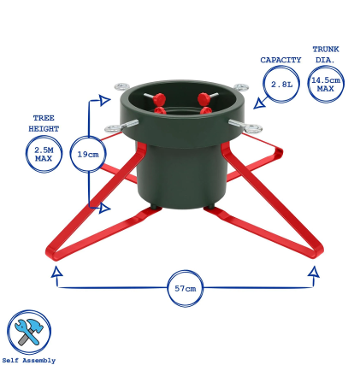 CAPACITY
2.8L

TRUNK DIA.
14.5cm MAX

TREE HEIGHT
2.5M MAX

19cm

57cm

Self Assembly